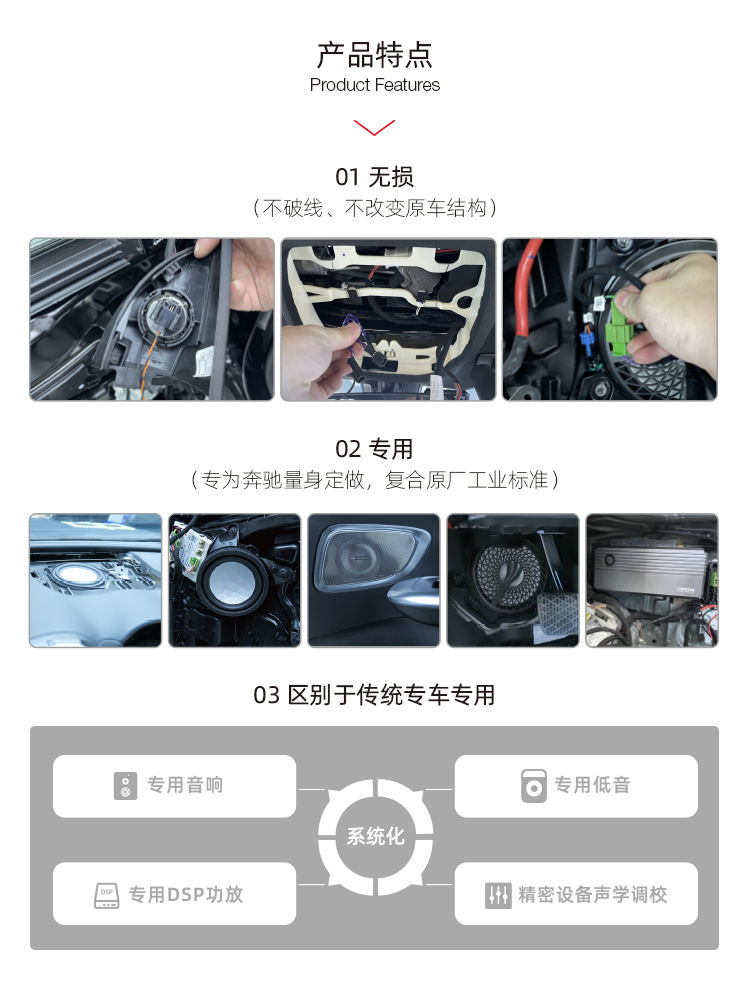 产品特点
Product Features

01 无损
（不破线、不改变原车结构）

02 专用
（专为奔驰量身定做，复合原厂工业标准）

03 区别于传统专车专用

专用音响

专用低音

系统化

DSP
专用DSP功放

精密设备声学调校