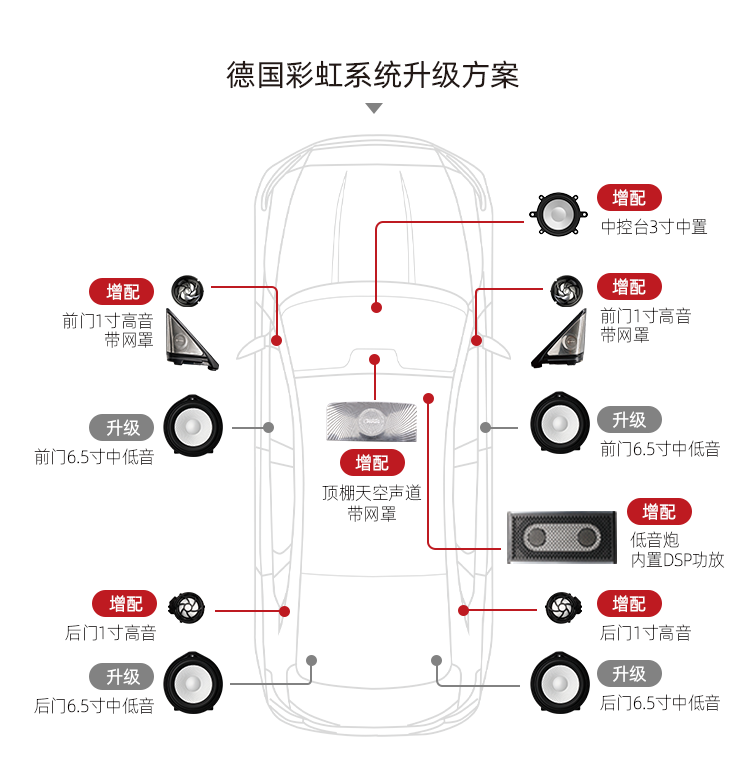 德国彩虹系统升级方案

增配
中控台3寸中置

增配
前门1寸高音
带网罩

增配
前门1寸高音
带网罩

升级
前门6.5寸中低音

升级
前门6.5寸中低音

增配
顶棚天空声道
带网罩

增配
低音炮
内置DSP功放

增配
后门1寸高音

增配
后门1寸高音

升级
后门6.5寸中低音

升级
后门6.5寸中低音